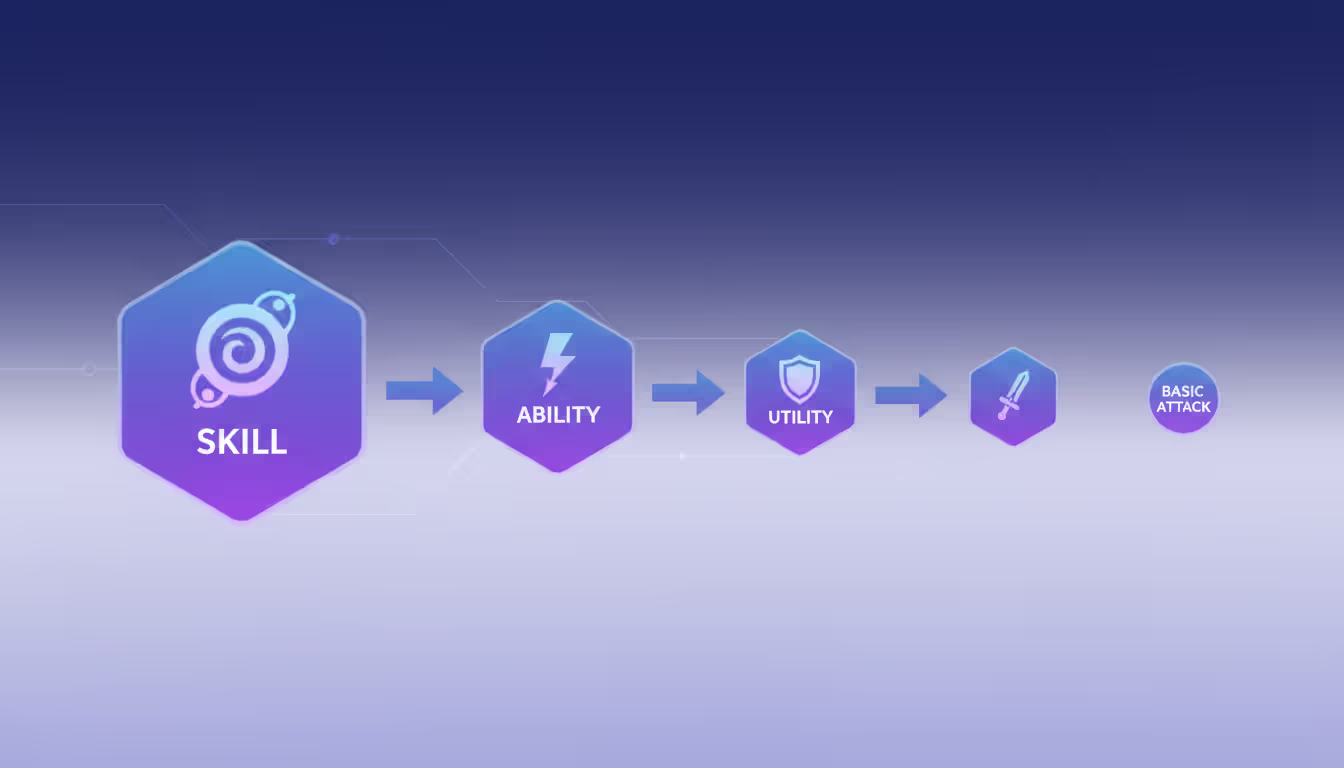 SKILL

ABILITY

UTILITY

BASIC ATTACK